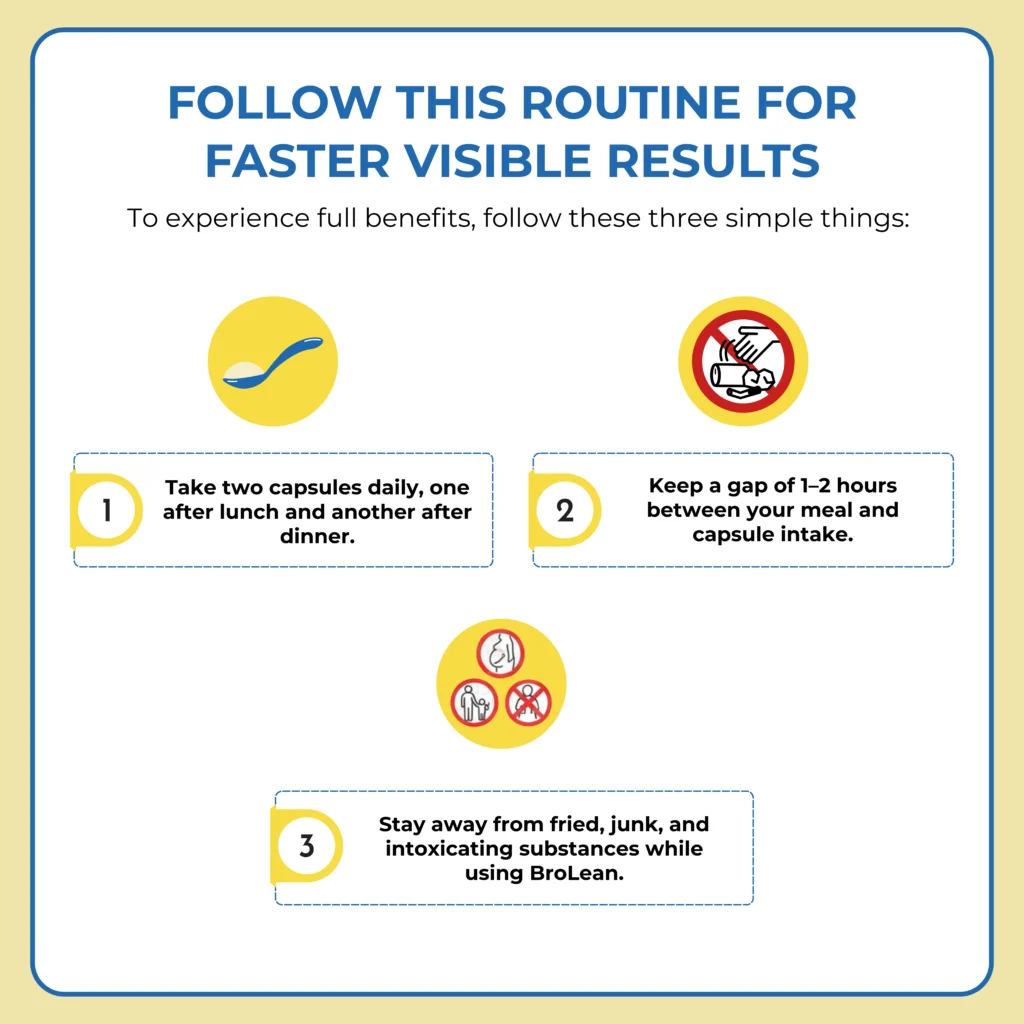 FOLLOW THIS ROUTINE FOR FASTER VISIBLE RESULTS

To experience full benefits, follow these three simple things:

1

Take two capsules daily, one after lunch and another after dinner.

2

Keep a gap of 1–2 hours between your meal and capsule intake.

3

Stay away from fried, junk, and intoxicating substances while using BroLean.